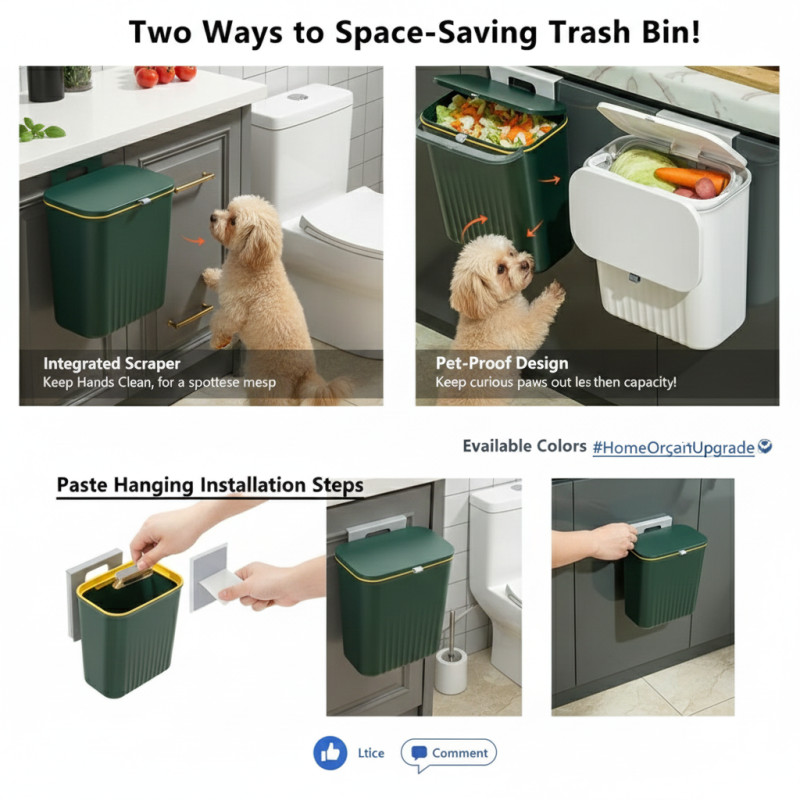 Two Ways to Space-Saving Trash Bin!

Integrated Scraper
Keep Hands Clean, for a spottese mesp

Pet-Proof Design
Keep curious paws out les then capacity!

Evailable Colors #HomeOrcanUpgrade

Paste Hanging Installation Steps

Ltice

Comment