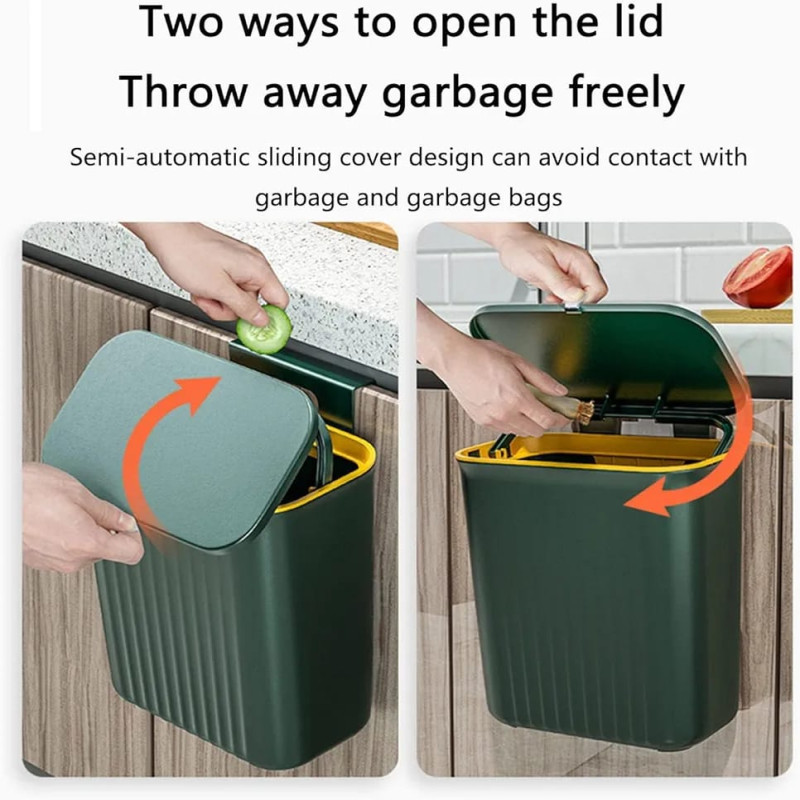 Two ways to open the lid
Throw away garbage freely

Semi-automatic sliding cover design can avoid contact with garbage and garbage bags