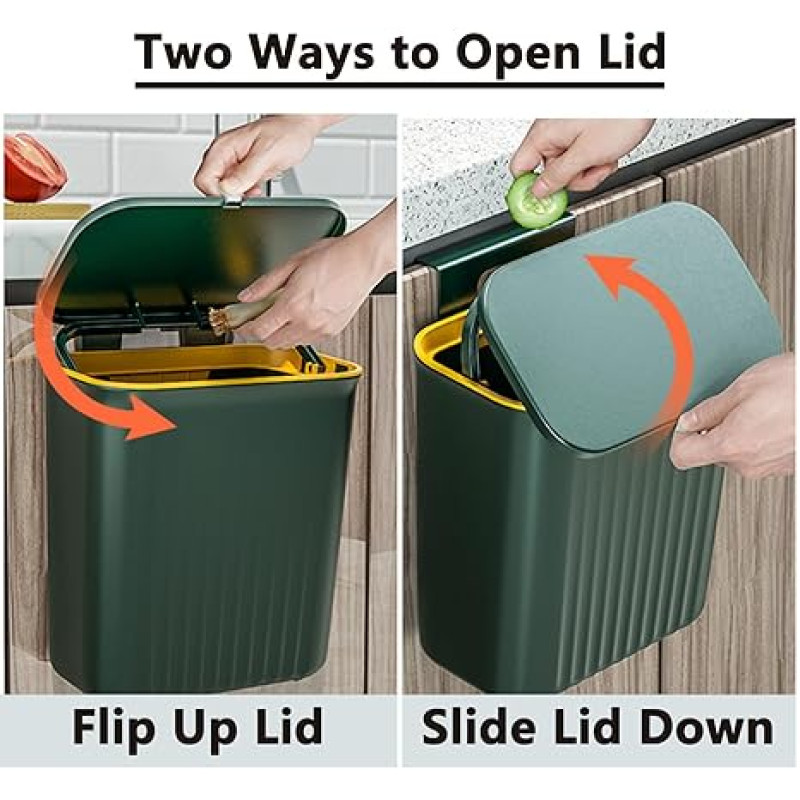 Two Ways to Open Lid

Flip Up Lid

Slide Lid Down